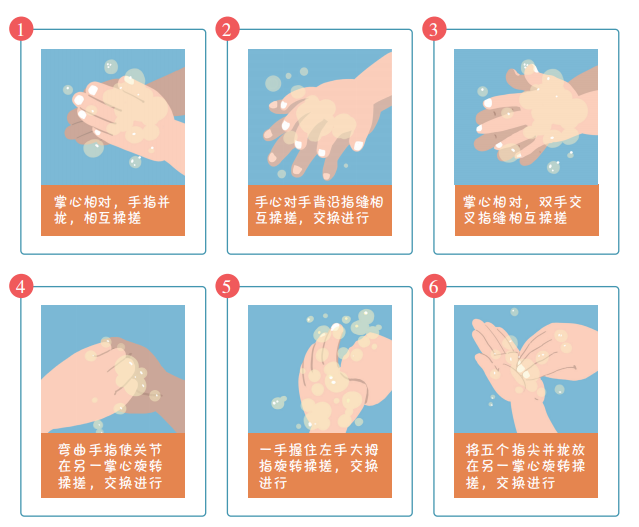 1
掌心相对，手指并拢，相互揉搓

2
手心对手背沿指缝相互揉搓，交换进行

3
掌心相对，双手交叉指缝相互揉搓

4
弯曲手指使关节在另一掌心旋转揉搓，交换进行

5
一手握住左手大拇指旋转揉搓，交换进行

6
将五个指尖并拢放在另一掌心旋转揉搓，交换进行