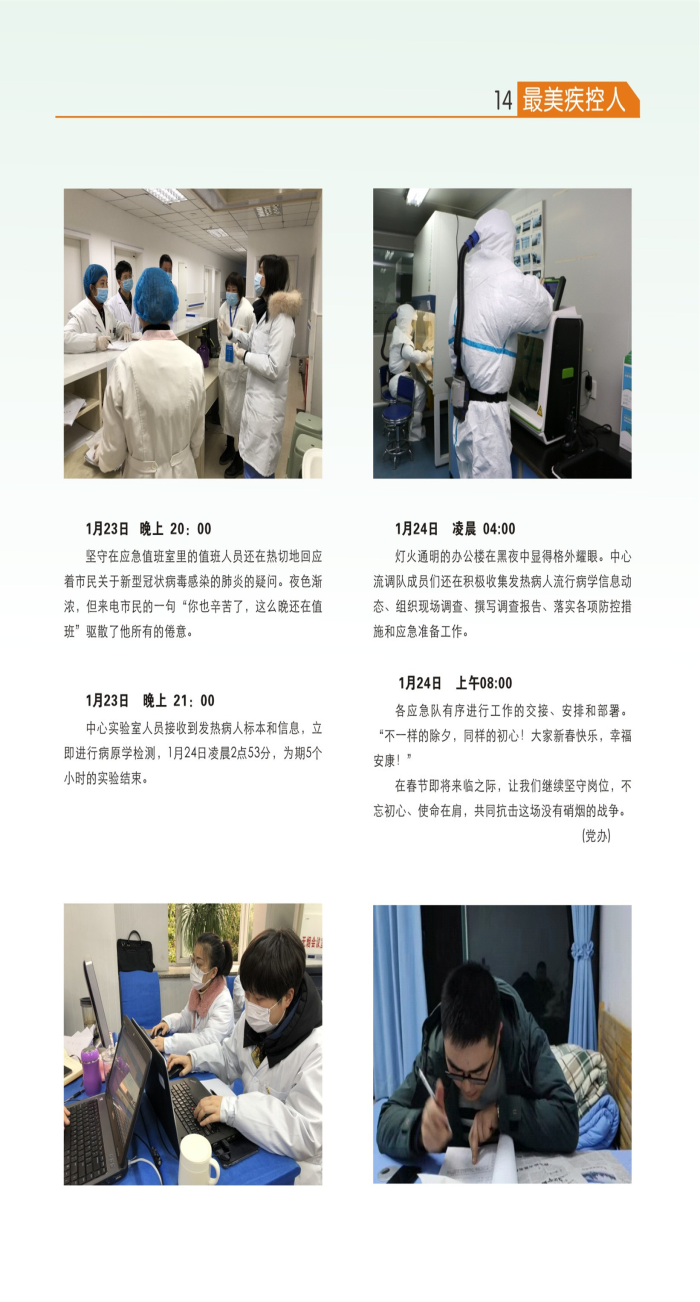 14 最美疾控人

1月23日 晚上 20：00

坚守在应急值班室里的值班人员还在热切地回应着市民关于新型冠状病毒感染的肺炎的疑问。夜色渐浓，但来电市民的一句“你也辛苦了，这么晚还在值班”驱散了他所有的倦意。

1月23日 晚上 21：00

中心实验室人员接收到发热病人标本和信息，立即进行病原学检测，1月24日凌晨2点53分，为期5个小时的实验结束。

1月24日 凌晨 04:00

灯火通明的办公楼在黑夜中显得格外耀眼。中心流调队成员们还在积极收集发热病人流行病学信息动态、组织现场调查、撰写调查报告、落实各项防控措施和应急准备工作。

1月24日 上午08:00

各应急队有序进行工作的交接、安排和部署。“不一样的除夕，同样的初心！大家新春快乐，幸福安康！”

在春节即将来临之际，让我们继续坚守岗位，不忘初心、使命在肩，共同抗击这场没有硝烟的战争。

（党办）